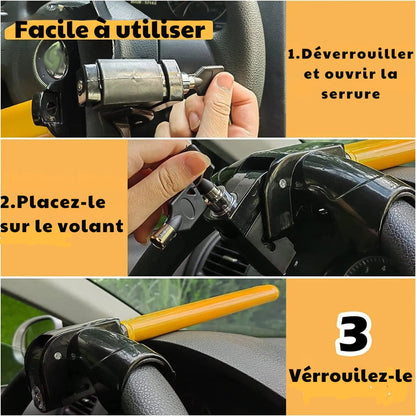 Facile à utiliser

1.Déverrouiller et ouvrir la serrure

2.Placez-le sur le volant

3

Vérrouilez-le