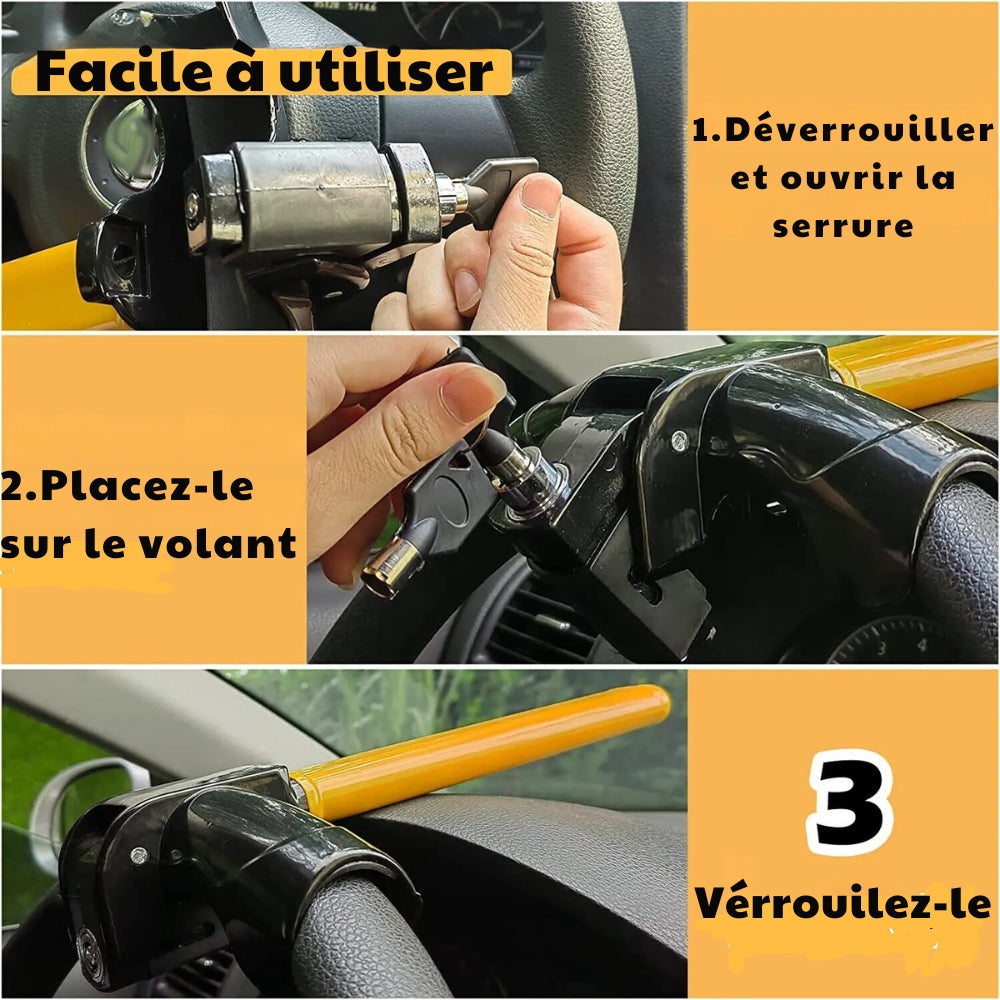 Facile à utiliser

1.Déverrouiller et ouvrir la serrure

2.Placez-le sur le volant

3

Vérrouilez-le